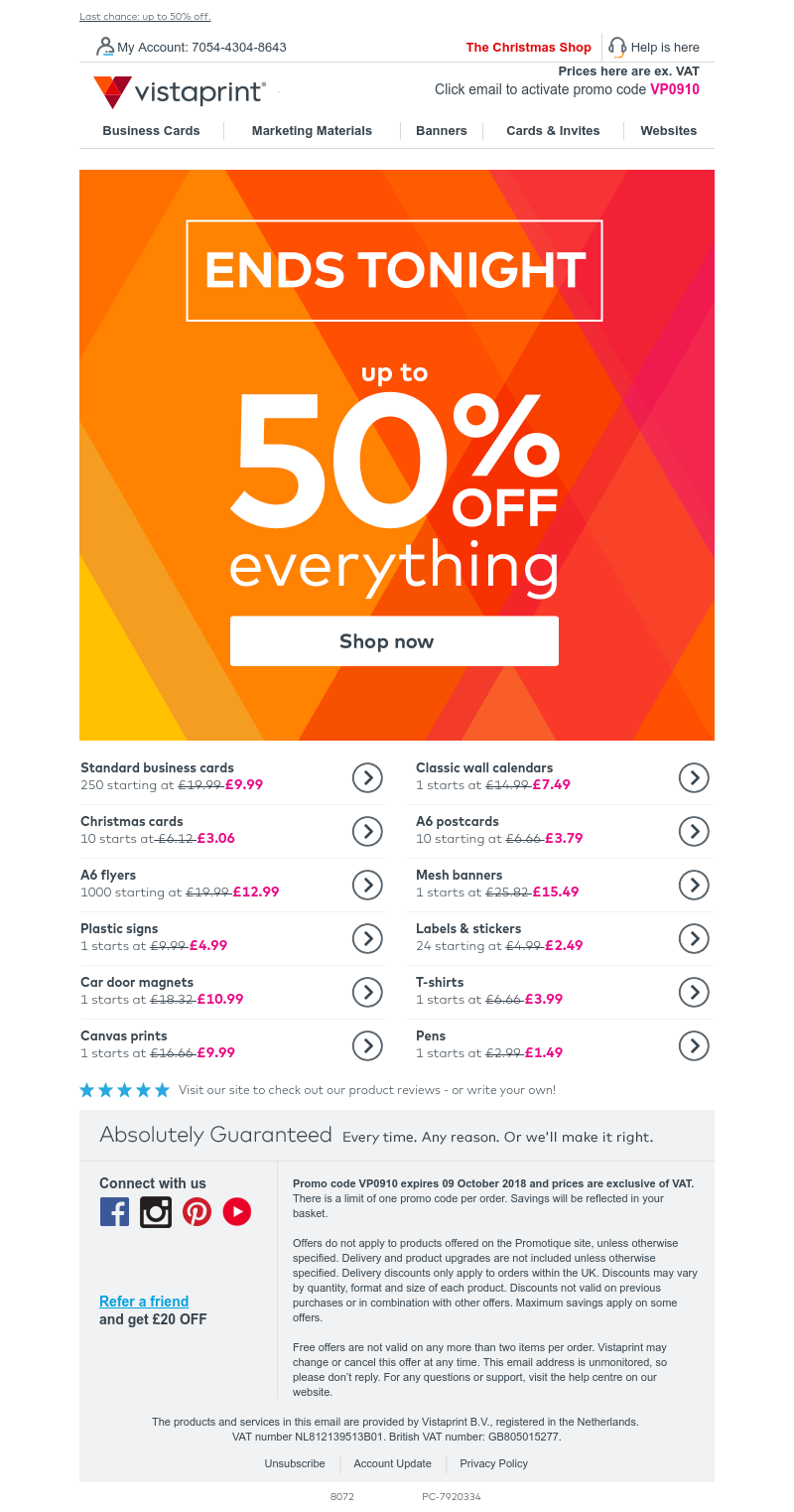 Last chance: up to 50% off.

My Account: 7054-4304-8643

The Christmas Shop

Help is here

vistaprint

Prices here are ex. VAT

Click email to activate promo code VP0910

Business Cards
Marketing Materials
Banners
Cards & Invites
Websites

ENDS TONIGHT

up to
50% OFF
everything

Shop now

Standard business cards
250 starting at £19.99 £9.99

Christmas cards
10 starts at £6.12 £3.06

A6 flyers
1000 starting at £19.99 £12.99

Plastic signs
1 starts at £9.99 £4.99

Car door magnets
1 starts at £18.32 £10.99

Canvas prints
1 starts at £16.66 £9.99

Classic wall calendars
1 starts at £14.99 £7.49

A6 postcards
10 starting at £6.66 £3.79

Mesh banners
1 starts at £25.82 £15.49

Labels & stickers
24 starting at £4.99 £2.49

T-shirts
1 starts at £6.66 £3.99

Pens
1 starts at £2.99 £1.49

Visit our site to check out our product reviews - or write your own!

Absolutely Guaranteed Every time. Any reason. Or we'll make it right.

Connect with us

Refer a friend
and get £20 OFF

Promo code VP0910 expires 09 October 2018 and prices are exclusive of VAT. There is a limit of one promo code per order. Savings will be reflected in your basket.

Offers do not apply to products offered on the Promotique site, unless otherwise specified. Delivery and product upgrades are not included unless otherwise specified. Delivery discounts only apply to orders within the UK. Discounts may vary by quantity, format and size of each product. Discounts not valid on previous purchases or in combination with other offers. Maximum savings apply on some offers.

Free offers are not valid on any more than two items per order. Vistaprint may change or cancel this offer at any time. This email address is unmonitored, so please don't reply. For any questions or support, visit the help centre on our website.

The products and services in this email are provided by Vistaprint B.V., registered in the Netherlands.
VAT number NL812139513B01. British VAT number: GB805015277.

Unsubscribe
Account Update
Privacy Policy

8072
PC-7920334