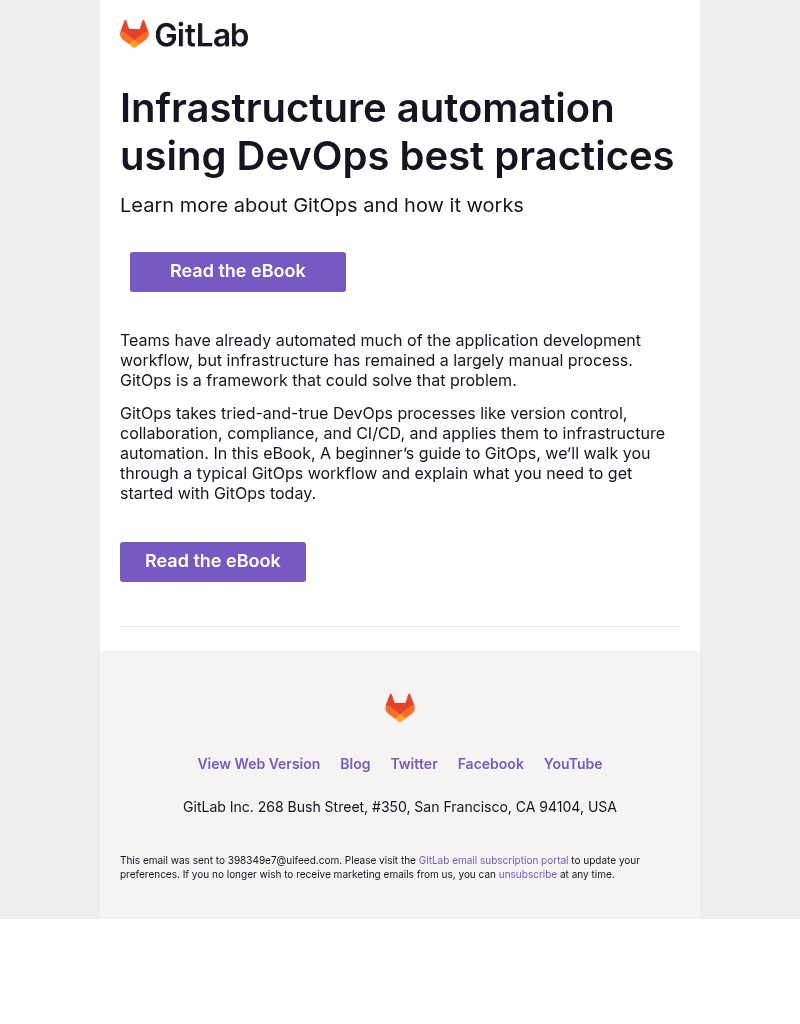 GitLab

Infrastructure automation using DevOps best practices

Learn more about GitOps and how it works

Read the eBook

Teams have already automated much of the application development workflow, but infrastructure has remained a largely manual process. GitOps is a framework that could solve that problem.

GitOps takes tried-and-true DevOps processes like version control, collaboration, compliance, and CI/CD, and applies them to infrastructure automation. In this eBook, A beginner's guide to GitOps, we'll walk you through a typical GitOps workflow and explain what you need to get started with GitOps today.

Read the eBook

View Web Version Blog Twitter Facebook YouTube

GitLab Inc. 268 Bush Street, #350, San Francisco, CA 94104, USA

This email was sent to 398349e7@uifeed.com. Please visit the GitLab email subscription portal to update your preferences. If you no longer wish to receive marketing emails from us, you can unsubscribe at any time.